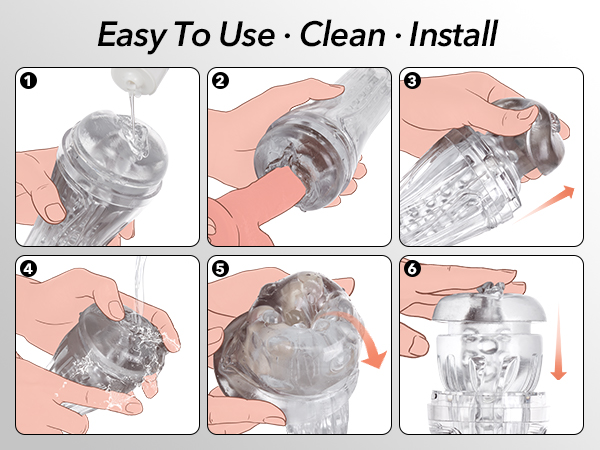 Easy To Use · Clean · Install

1

2

3

4

5

6