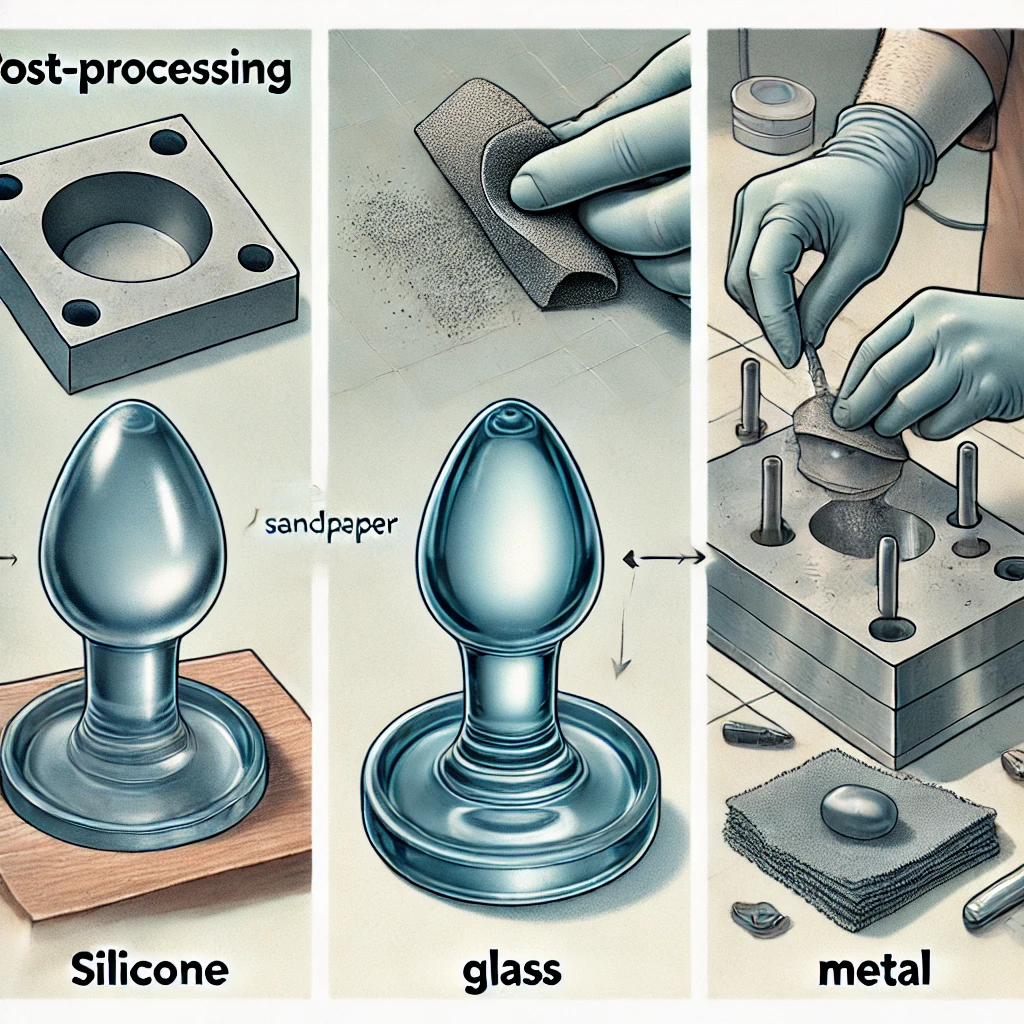 Post-processing

SANDPAPER

Silicone

glass

metal